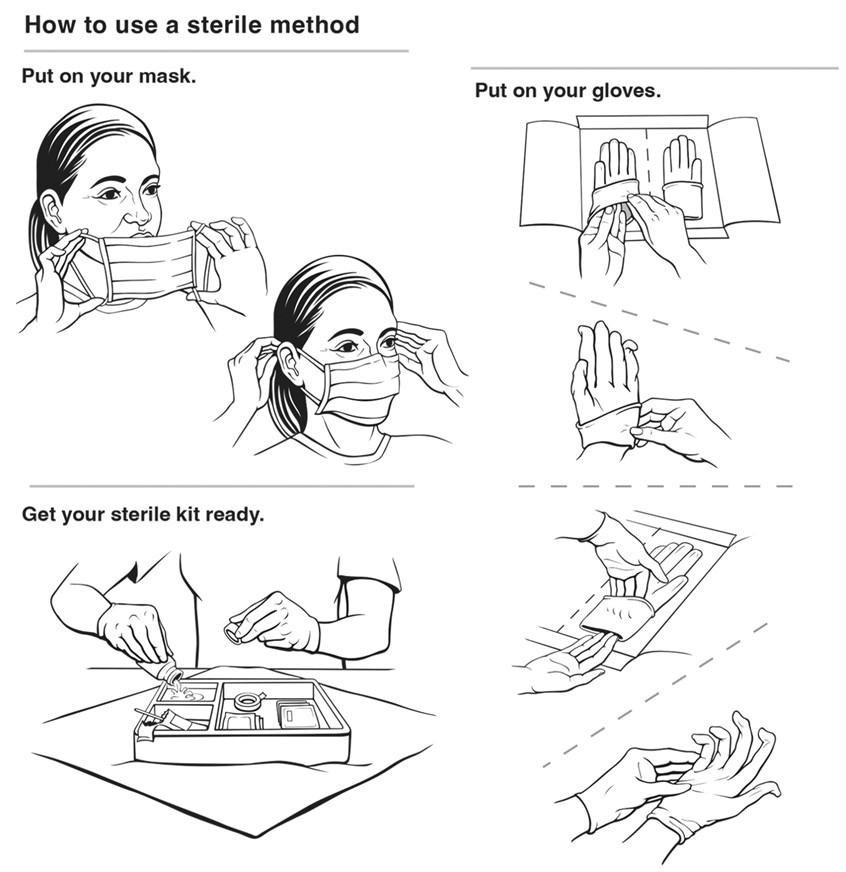 How to use a sterile method

Put on your mask.

Get your sterile kit ready.

Put on your gloves.