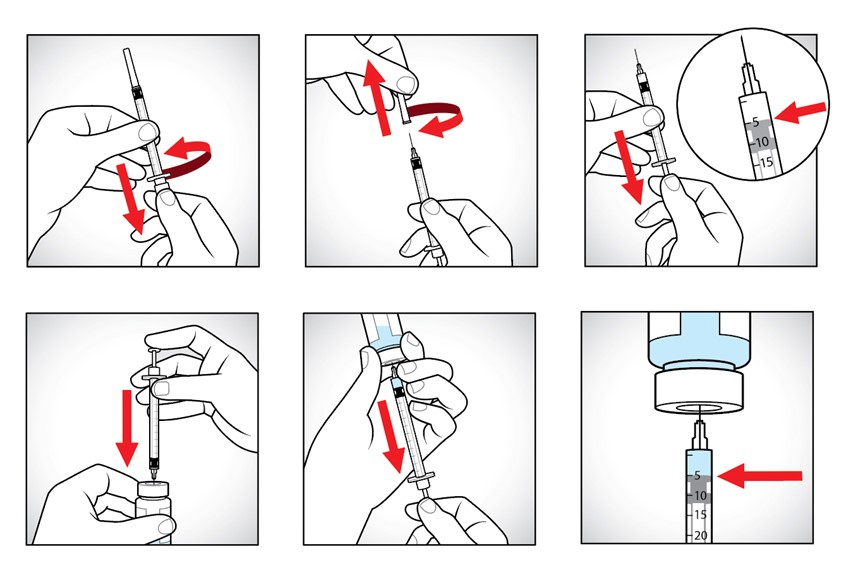 5
10
15

5
10
15
20