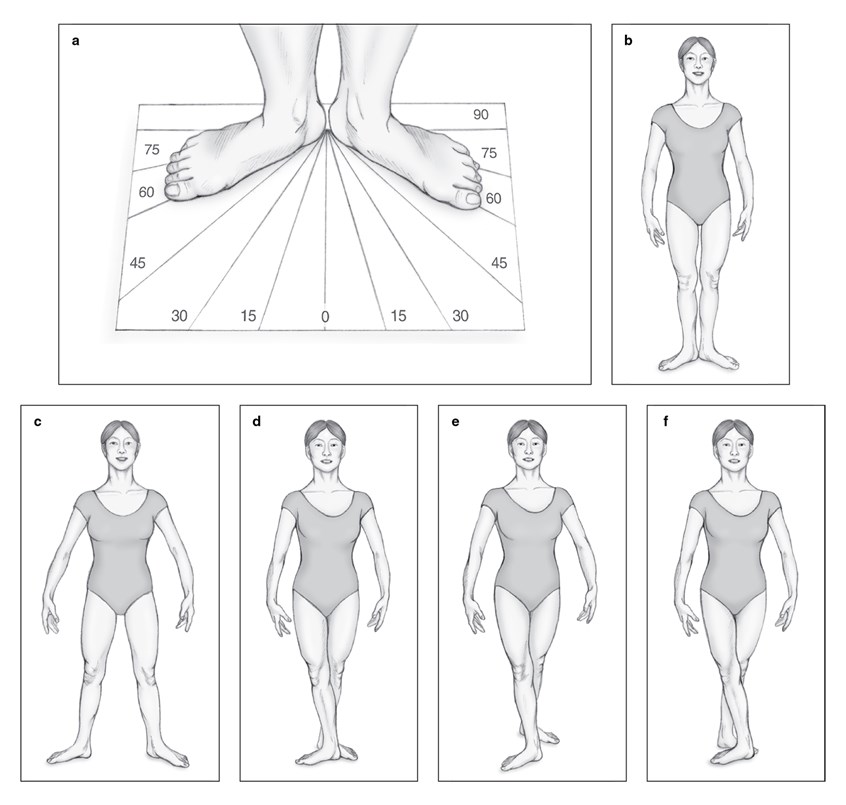 a

90
75
75
60
60
45
45
30
15
0
15
30

b

c

d

e

f